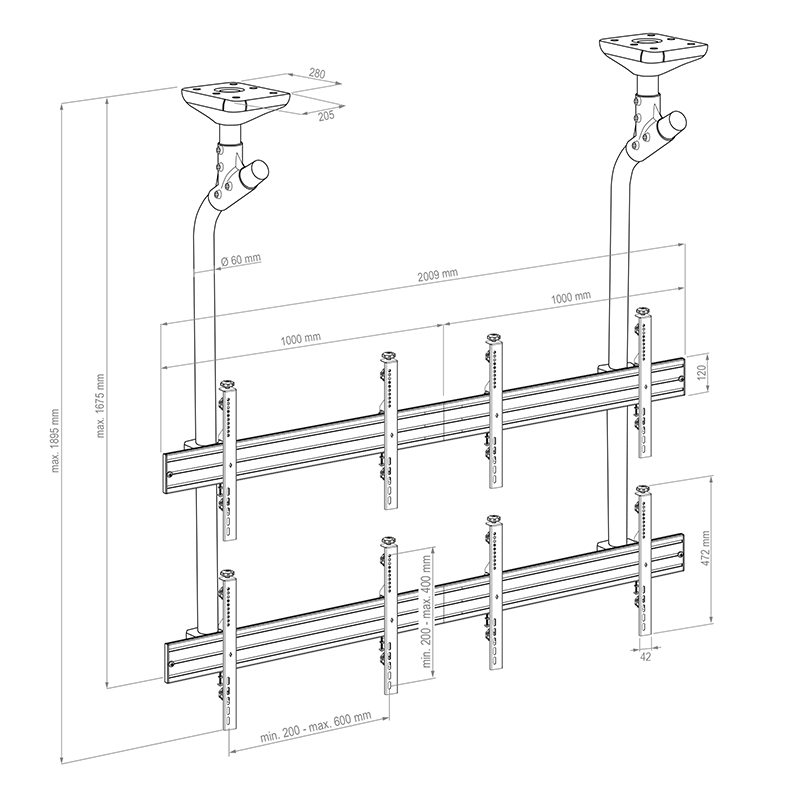 280
205
Ø 60 mm
2009 mm
1000 mm
1000 mm
120
max. 1895 mm
max. 1675 mm
472 mm
min. 200 - max. 400 mm
42
min. 200 - max. 600 mm