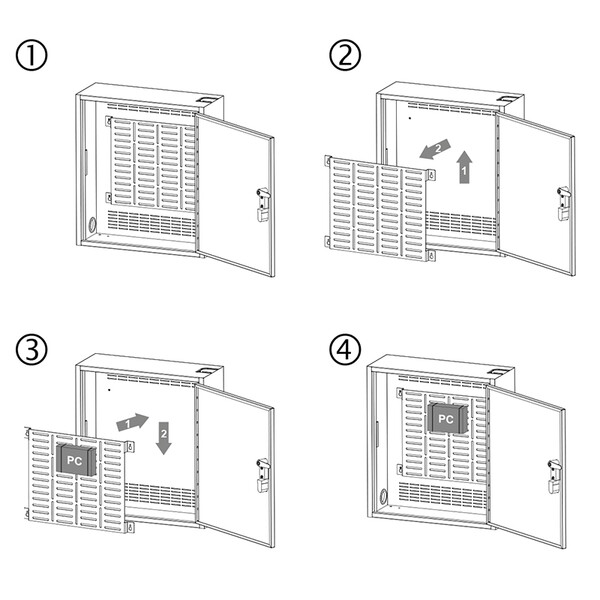 ①

②

2

1

③

1

2

PC

④

PC